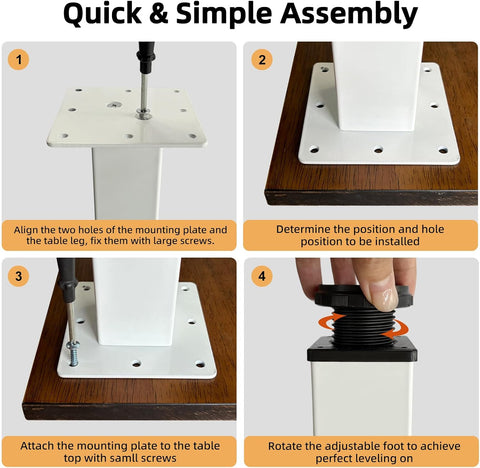 Quick & Simple Assembly

1

Align the two holes of the mounting plate and the table leg, fix them with large screws.

2

Determine the position and hole position to be installed

3

Attach the mounting plate to the table top with samll screws

4

Rotate the adjustable foot to achieve perfect leveling on